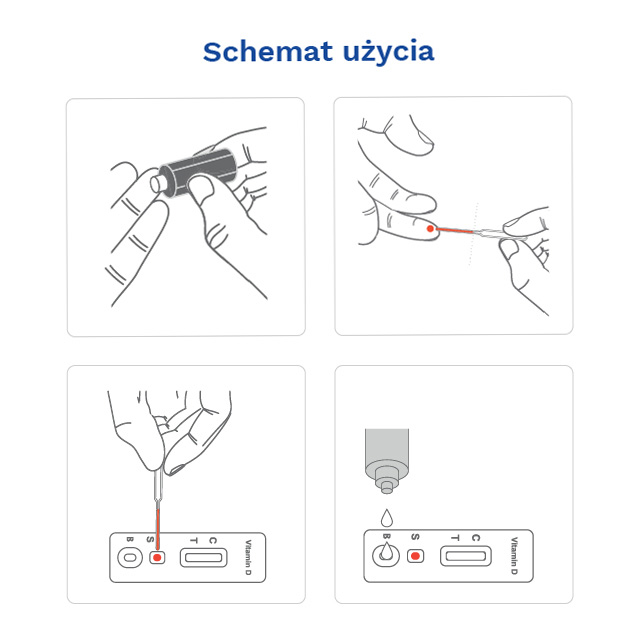 Schemat użycia

B S T C Vitamin D

B S T C Vitamin D